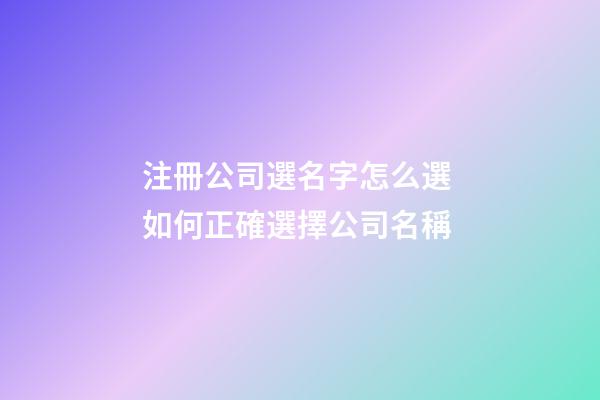 注冊公司選名字怎么選
如何正確選擇公司名稱